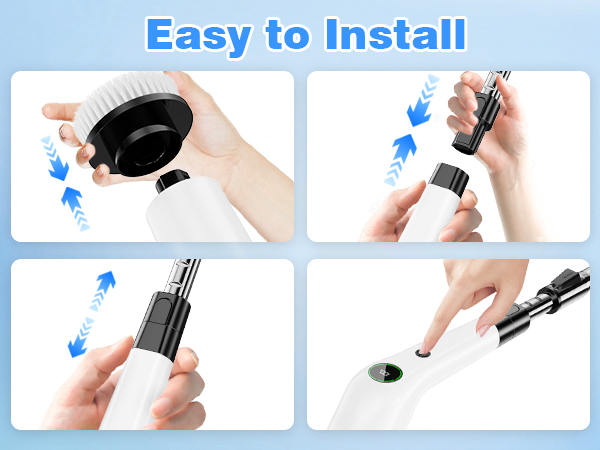 Easy to Install