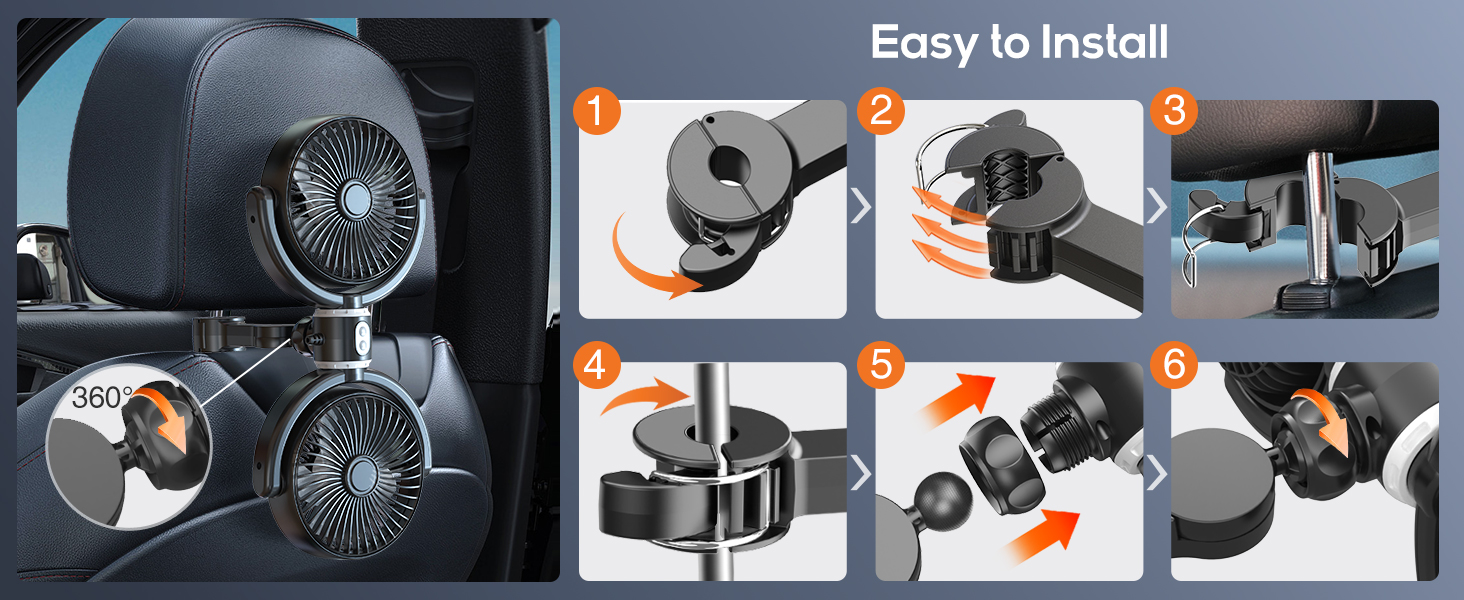 360°

Easy to Install

1

2

3

4

5

6