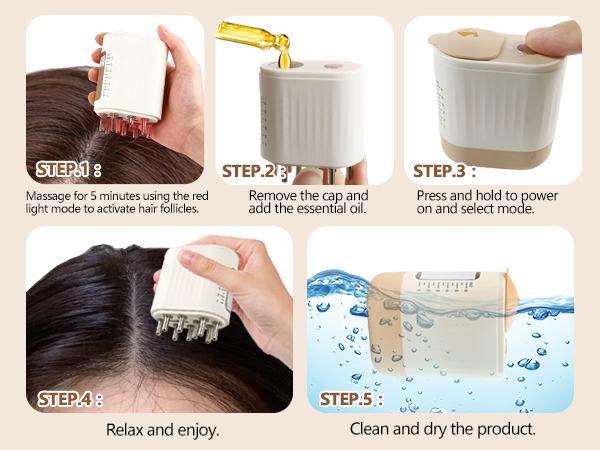 STEP.1 :

Massage for 5 minutes using the red light mode to activate hair follicles.

STEP.2 :

Remove the cap and add the essential oil.

STEP.3 :

Press and hold to power on and select mode.

STEP.4 :

Relax and enjoy.

STEP.5 :

Clean and dry the product.