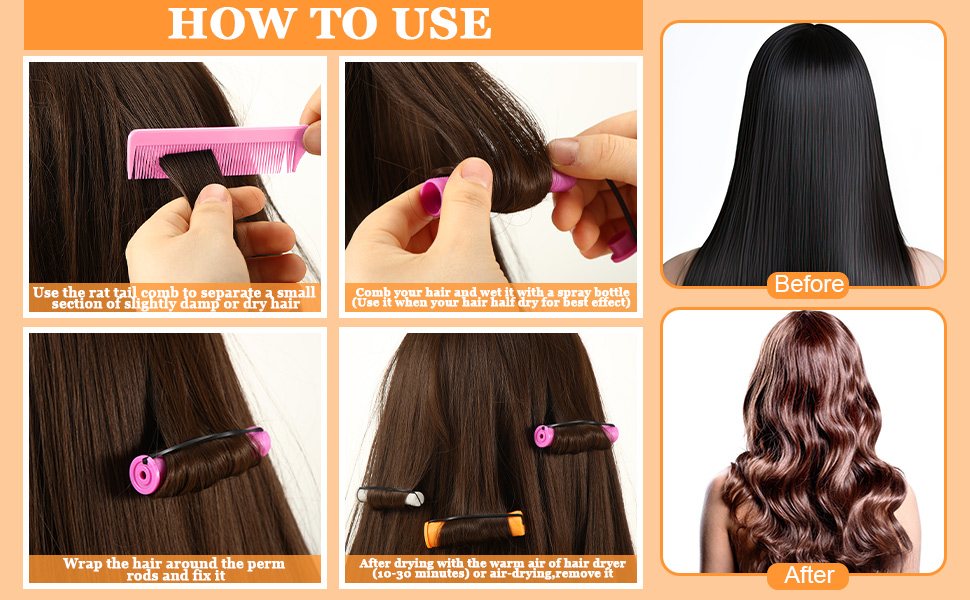 HOW TO USE

Use the rat tail comb to separate a small section of slightly damp or dry hair

Comb your hair and wet it with a spray bottle (Use it when your hair half dry for best effect)

Wrap the hair around the perm rods and fix it

After drying with the warm air of hair dryer (10-30 minutes) or air-drying,remove it

Before

After