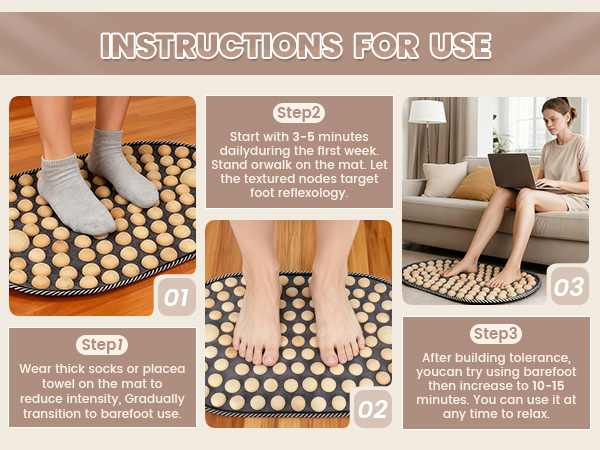 INSTRUCTIONS FOR USE

01

Step1

Wear thick socks or placea towel on the mat to reduce intensity, Gradually transition to barefoot use.

Step2

Start with 3-5 minutes dailyduring the first week. Stand orwalk on the mat. Let the textured nodes target foot reflexology.

02

03

Step3

After building tolerance, youcan try using barefoot then increase to 10-15 minutes. You can use it at any time to relax.