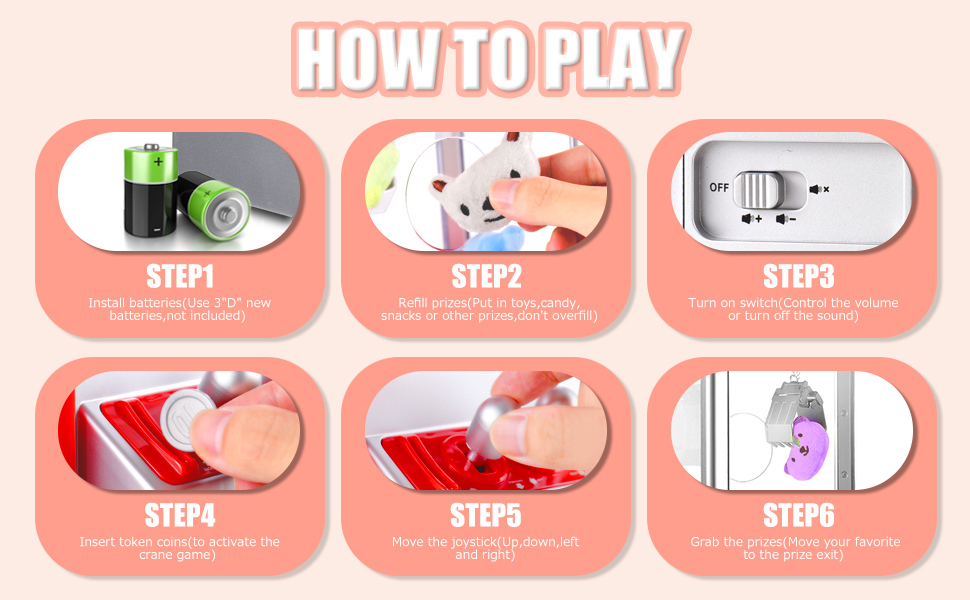 HOW TO PLAY

STEP1

Install batteries(Use 3"D" new batteries,not included)

STEP2

Refill prizes(Put in toys,candy, snacks or other prizes,don't overfill)

OFF

STEP3

Turn on switch(Control the volume or turn off the sound)

STEP4

Insert token coins(to activate the crane game)

STEP5

Move the joystick(Up,down,left and right)

STEP6

Grab the prizes(Move your favorite to the prize exit)