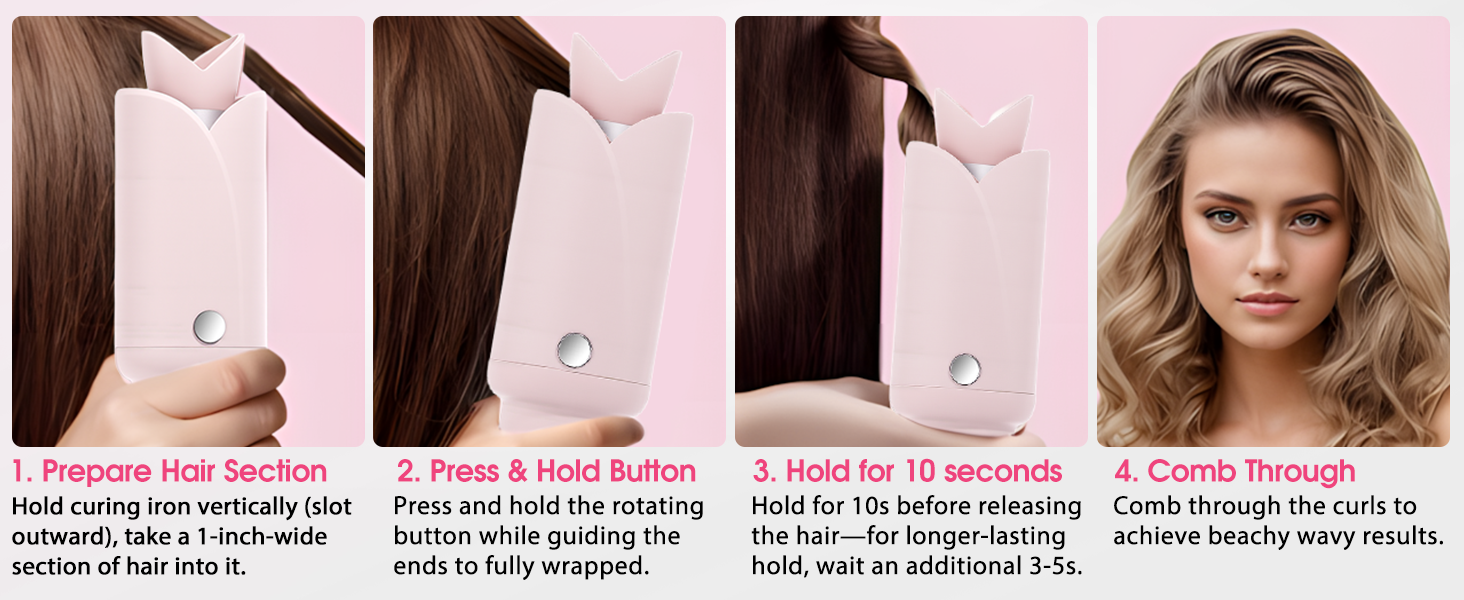 1. Prepare Hair Section
Hold curing iron vertically (slot outward), take a 1-inch-wide section of hair into it.

2. Press & Hold Button
Press and hold the rotating button while guiding the ends to fully wrapped.

3. Hold for 10 seconds
Hold for 10s before releasing the hair—for longer-lasting hold, wait an additional 3-5s.

4. Comb Through
Comb through the curls to achieve beachy wavy results.