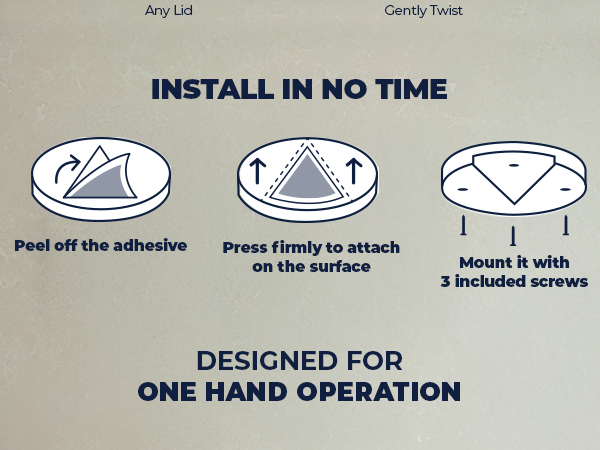 Any Lid

Gently Twist

INSTALL IN NO TIME

Peel off the adhesive

Press firmly to attach on the surface

Mount it with 3 included screws

DESIGNED FOR
ONE HAND OPERATION