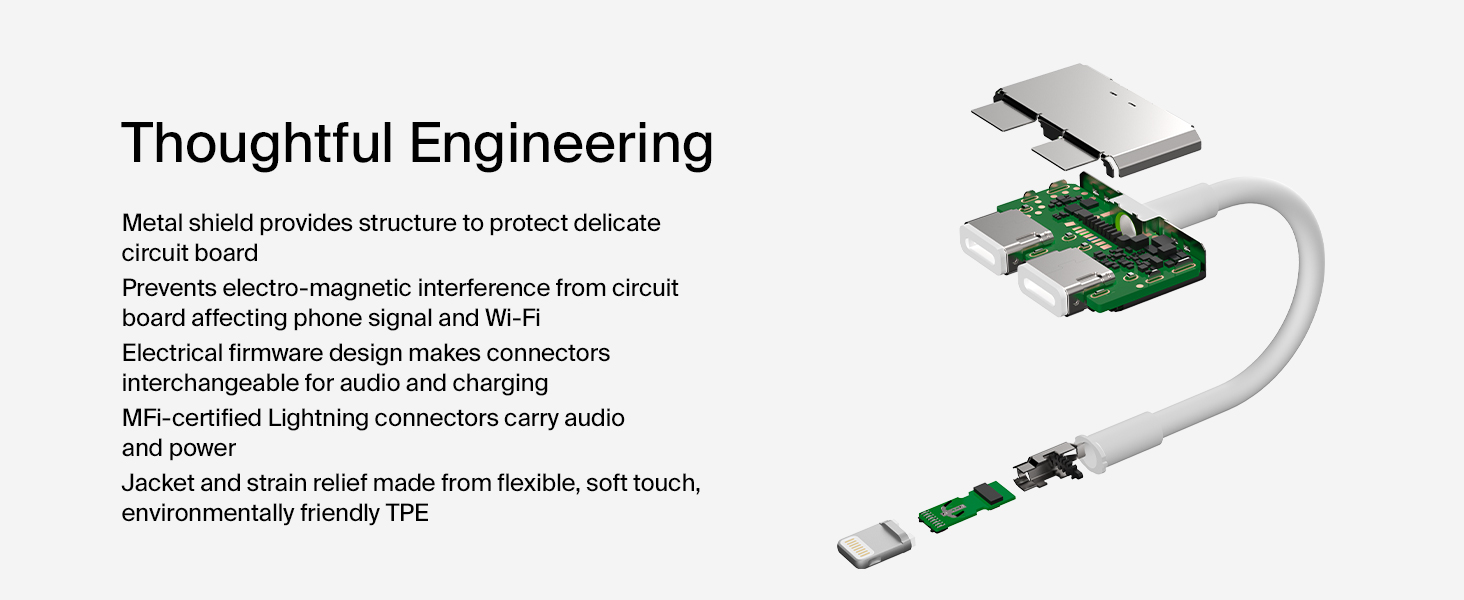 Thoughtful Engineering

Metal shield provides structure to protect delicate circuit board

Prevents electro-magnetic interference from circuit board affecting phone signal and Wi-Fi

Electrical firmware design makes connectors interchangeable for audio and charging

MFi-certified Lightning connectors carry audio and power

Jacket and strain relief made from flexible, soft touch, environmentally friendly TPE