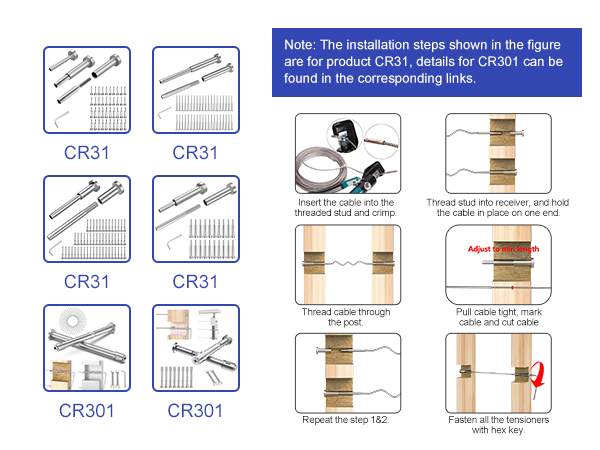 CR31

CR31

CR31

CR31

CR301

CR301

Note: The installation steps shown in the figure are for product CR31, details for CR301 can be found in the corresponding links.

Insert the cable into the threaded stud and crimp.

Thread stud into receiver, and hold the cable in place on one end.

Thread cable through the post.

Adjust to min length

Pull cable tight, mark cable and cut cable

Repeat the step 1&2.

Fasten all the tensioners with hex key.