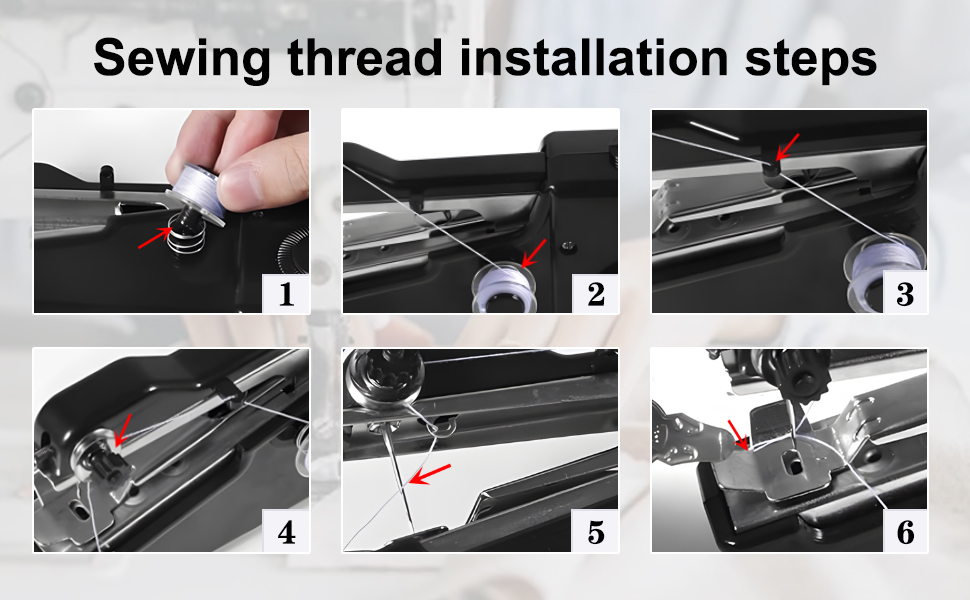 Sewing thread installation steps

1

2

3

4

5

6