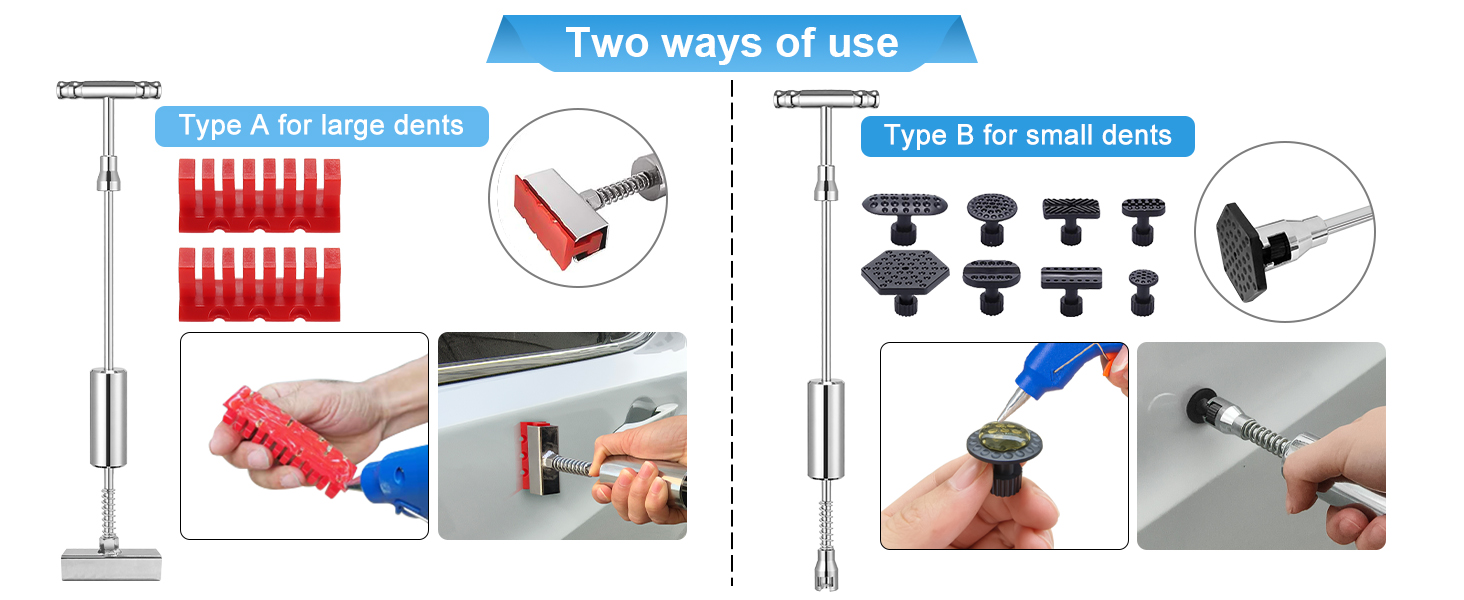 Two ways of use

Type A for large dents

Type B for small dents