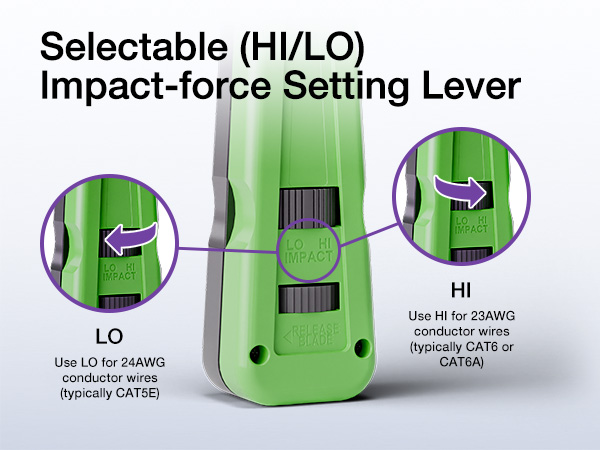 Selectable (HI/LO) Impact-force Setting Lever

LO HI
IMPACT

LO HI
IMPACT

LO HI
IMPACT

RELEASE BLADE

LO

Use LO for 24AWG conductor wires (typically CAT5E)

HI

Use HI for 23AWG conductor wires (typically CAT6 or CAT6A)