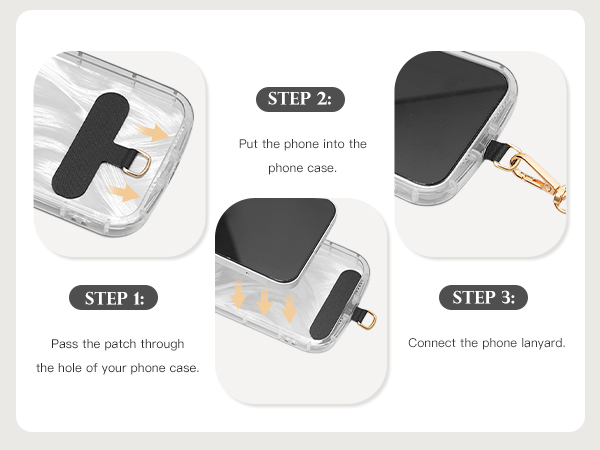 STEP 1:

Pass the patch through the hole of your phone case.

STEP 2:

Put the phone into the phone case.

STEP 3:

Connect the phone lanyard.