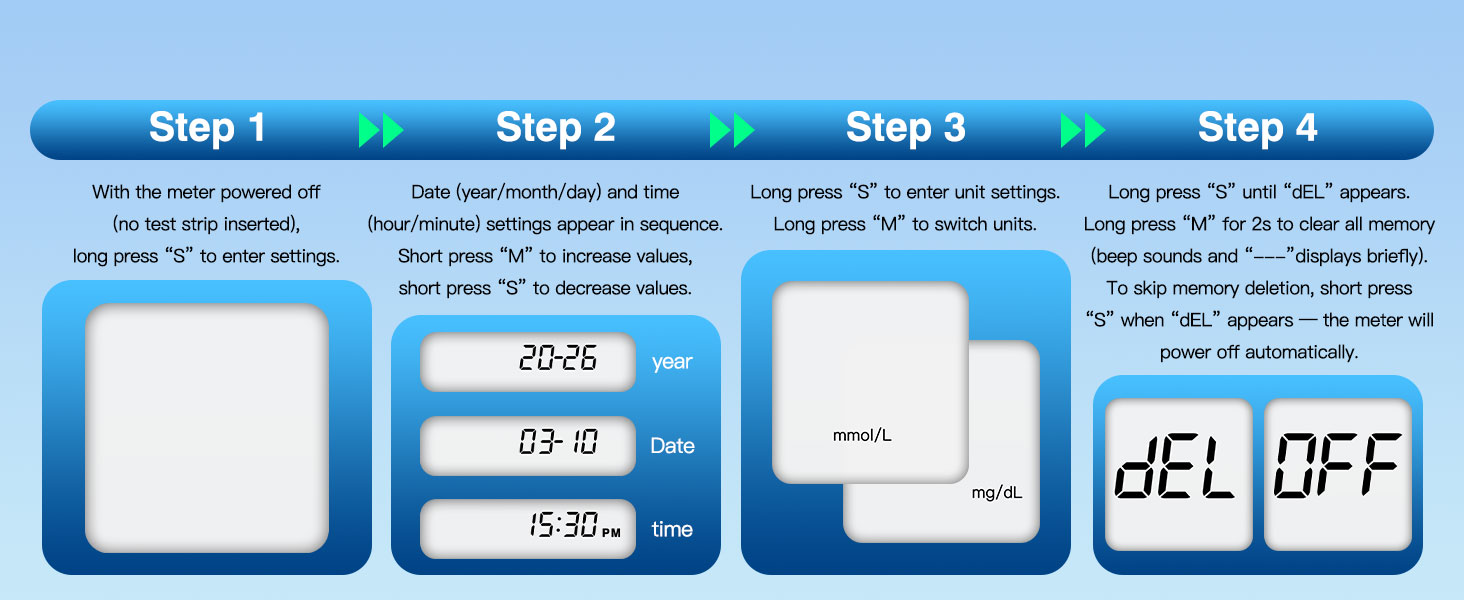 Step 1

With the meter powered off (no test strip inserted), long press “S” to enter settings.

Step 2

Date (year/month/day) and time (hour/minute) settings appear in sequence. Short press “M” to increase values, short press “S” to decrease values.

20-26 year

03-10 Date

15:30 PM time

Step 3

Long press “S” to enter unit settings. Long press “M” to switch units.

mmol/L

mg/dL

Step 4

Long press “S” until “dEL” appears. Long press “M” for 2s to clear all memory (beep sounds and “---”displays briefly). To skip memory deletion, short press “S” when “dEL” appears — the meter will power off automatically.

dEL

OFF