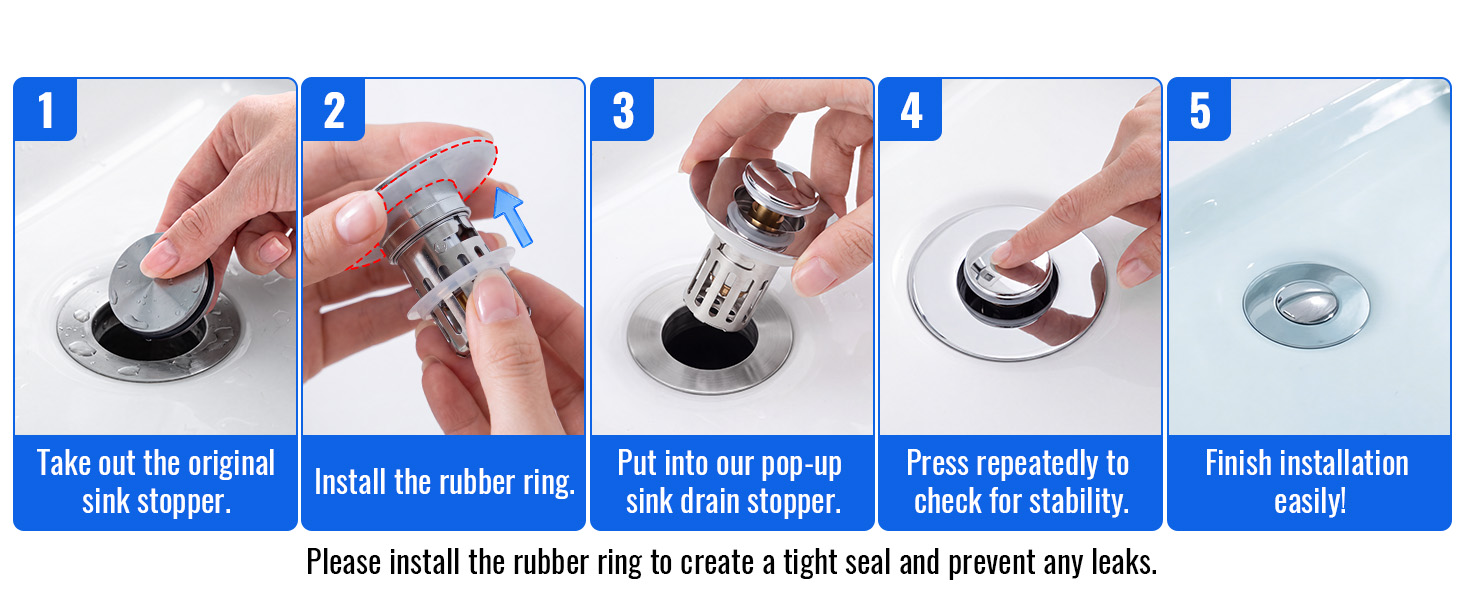 1
Take out the original sink stopper.

2
Install the rubber ring.

3
Put into our pop-up sink drain stopper.

4
Press repeatedly to check for stability.

5
Finish installation easily!

Please install the rubber ring to create a tight seal and prevent any leaks.