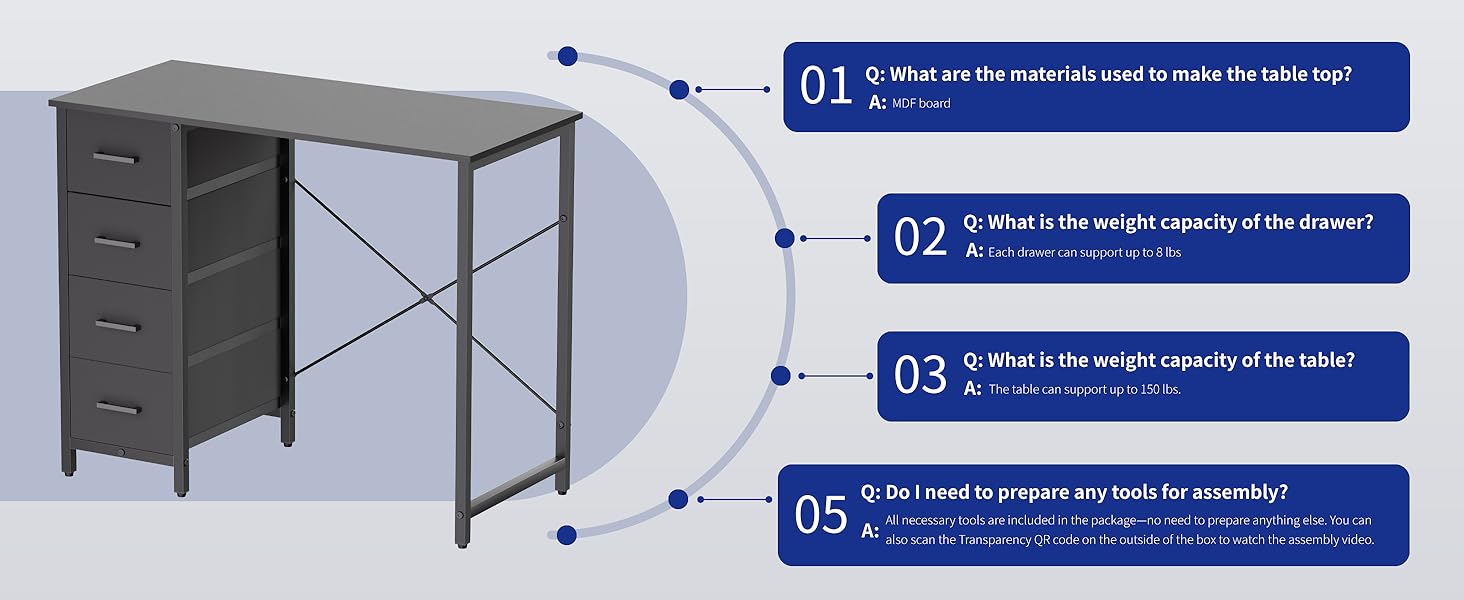 01 Q: What are the materials used to make the table top?
A: MDF board

02 Q: What is the weight capacity of the drawer?
A: Each drawer can support up to 8 lbs

03 Q: What is the weight capacity of the table?
A: The table can support up to 150 lbs.

05 Q: Do I need to prepare any tools for assembly?
A: All necessary tools are included in the package—no need to prepare anything else. You can also scan the Transparency QR code on the outside of the box to watch the assembly video.