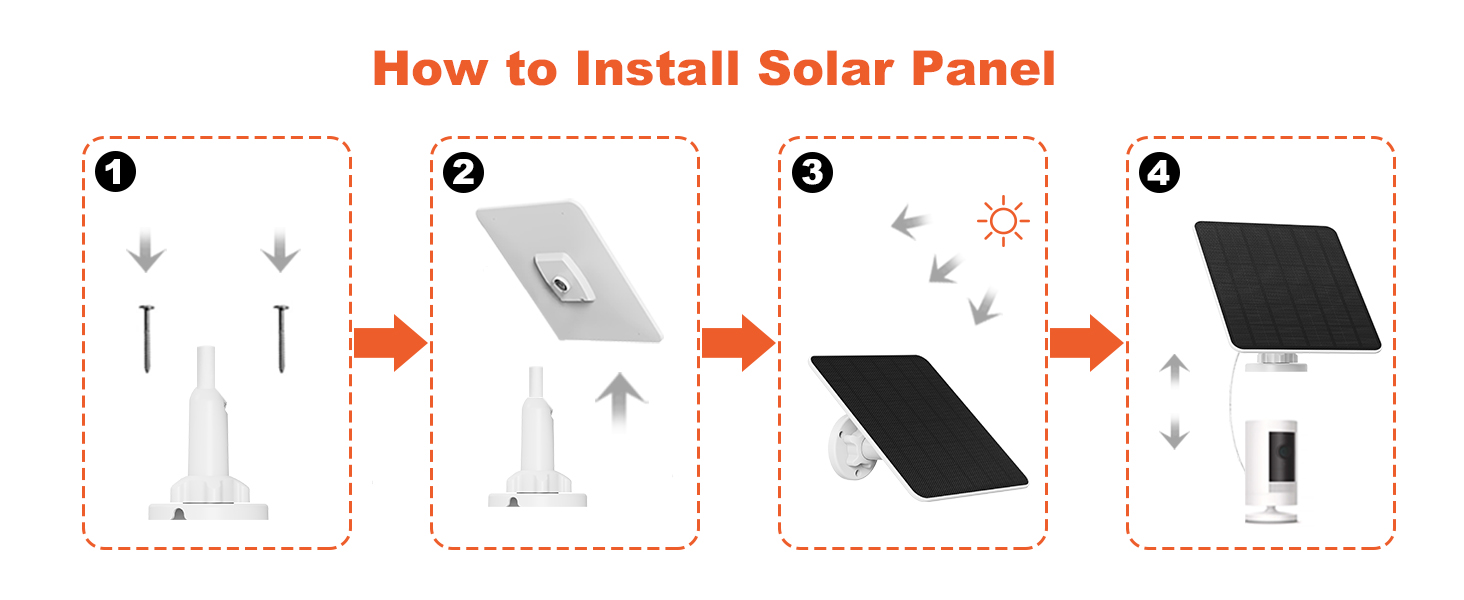 How to Install Solar Panel

1

2

3

4