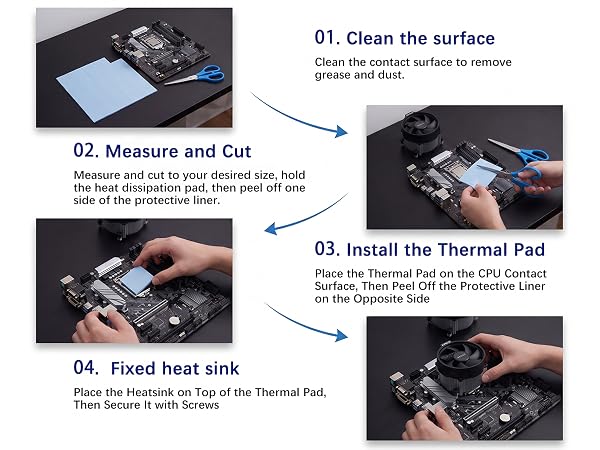 01. Clean the surface

Clean the contact surface to remove grease and dust.

02. Measure and Cut

Measure and cut to your desired size, hold the heat dissipation pad, then peel off one side of the protective liner.

03. Install the Thermal Pad

Place the Thermal Pad on the CPU Contact Surface, Then Peel Off the Protective Liner on the Opposite Side

04. Fixed heat sink

Place the Heatsink on Top of the Thermal Pad, Then Secure It with Screws