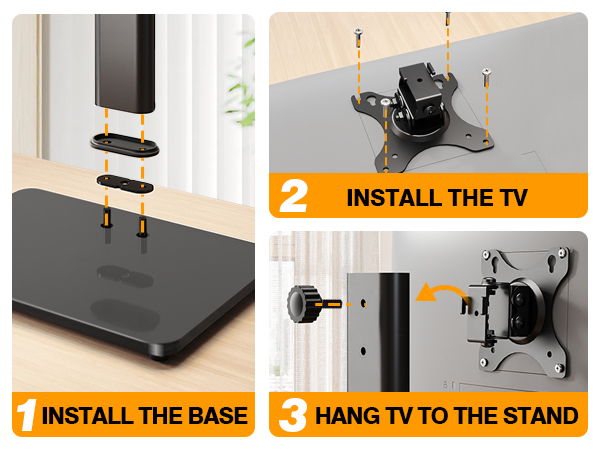 1 INSTALL THE BASE

2 INSTALL THE TV

3 HANG TV TO THE STAND