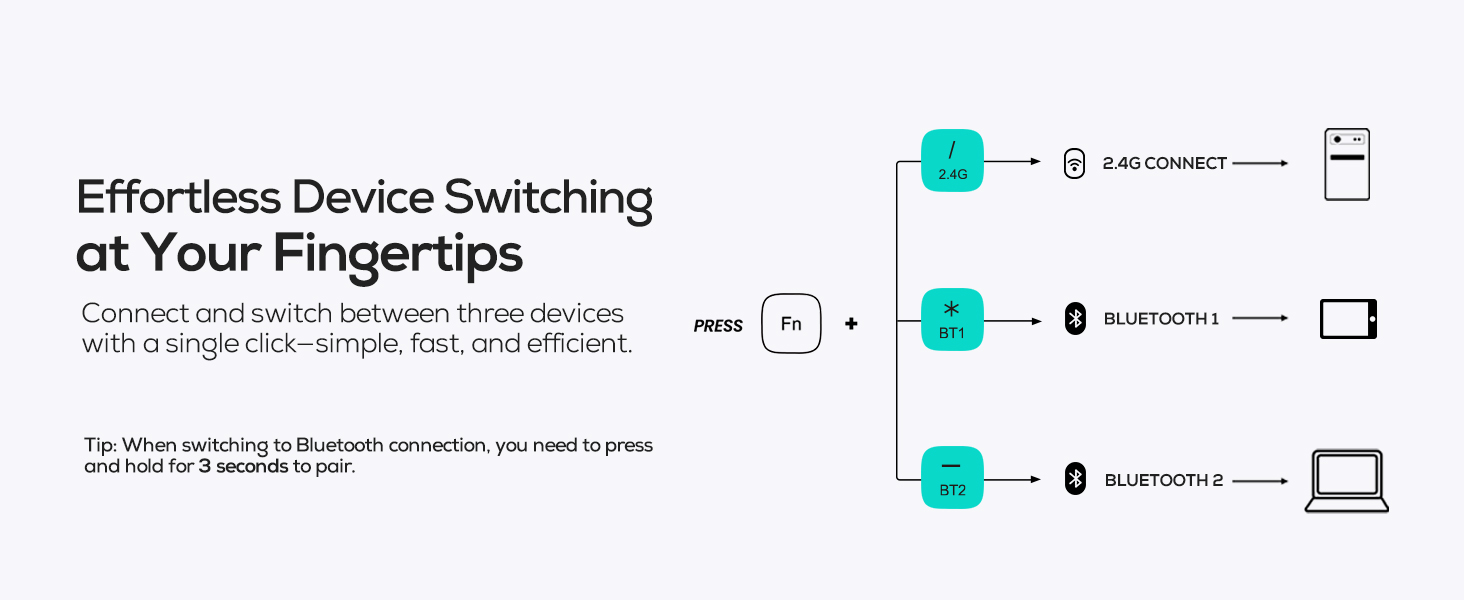 Effortless Device Switching at Your Fingertips

Connect and switch between three devices with a single click—simple, fast, and efficient.

Tip: When switching to Bluetooth connection, you need to press and hold for 3 seconds to pair.

PRESS Fn +

/
2.4G
2.4G CONNECT

*
BT1
BLUETOOTH 1

—
BT2
BLUETOOTH 2