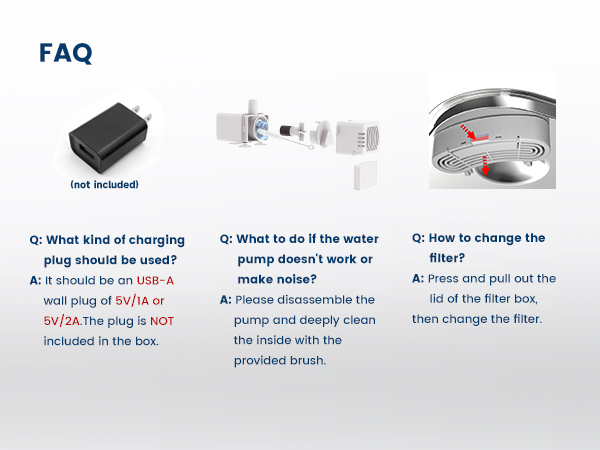 FAQ

(not included)

Q: What kind of charging plug should be used?

A: It should be an USB-A wall plug of 5V/1A or 5V/2A.The plug is NOT included in the box.

Q: What to do if the water pump doesn't work or make noise?

A: Please disassemble the pump and deeply clean the inside with the provided brush.

Q: How to change the filter?

A: Press and pull out the lid of the filter box, then change the filter.