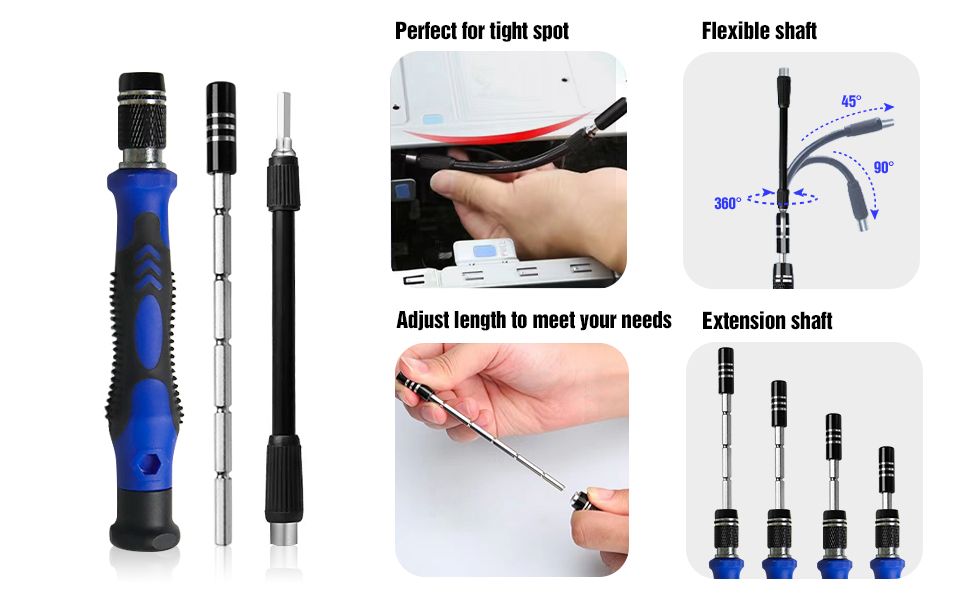 Perfect for tight spot

Flexible shaft

45°

90°

360°

Adjust length to meet your needs

Extension shaft