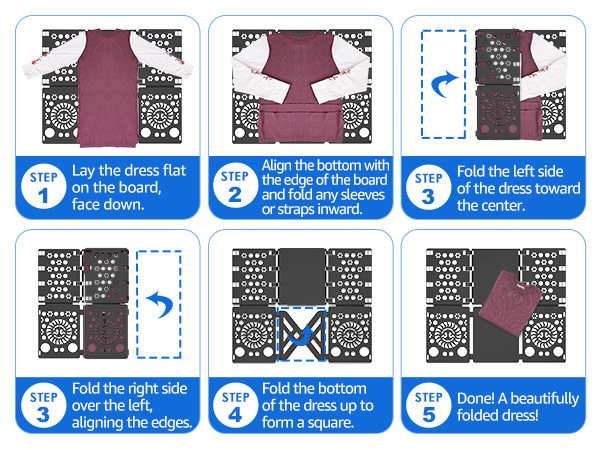 STEP 1 Lay the dress flat on the board, face down.

STEP 2 Align the bottom with the edge of the board and fold any sleeves or straps inward.

STEP 3 Fold the left side of the dress toward the center.

STEP 3 Fold the right side over the left, aligning the edges.

STEP 4 Fold the bottom of the dress up to form a square.

STEP 5 Done! A beautifully folded dress!