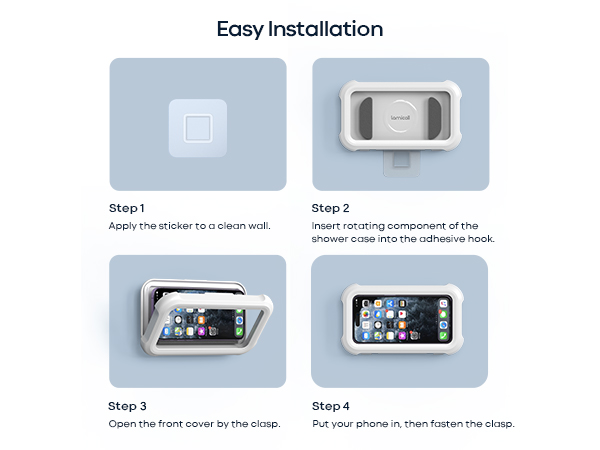 Easy Installation

lamicall

Step 1
Apply the sticker to a clean wall.

Step 2
Insert rotating component of the shower case into the adhesive hook.

Step 3
Open the front cover by the clasp.

Step 4
Put your phone in, then fasten the clasp.