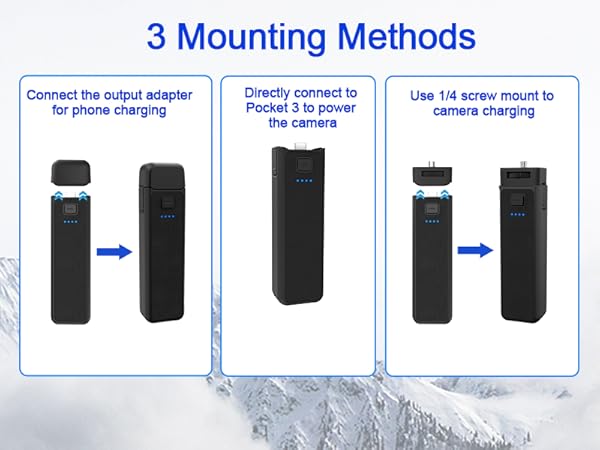 3 Mounting Methods

Connect the output adapter for phone charging

Directly connect to Pocket 3 to power the camera

Use 1/4 screw mount to camera charging