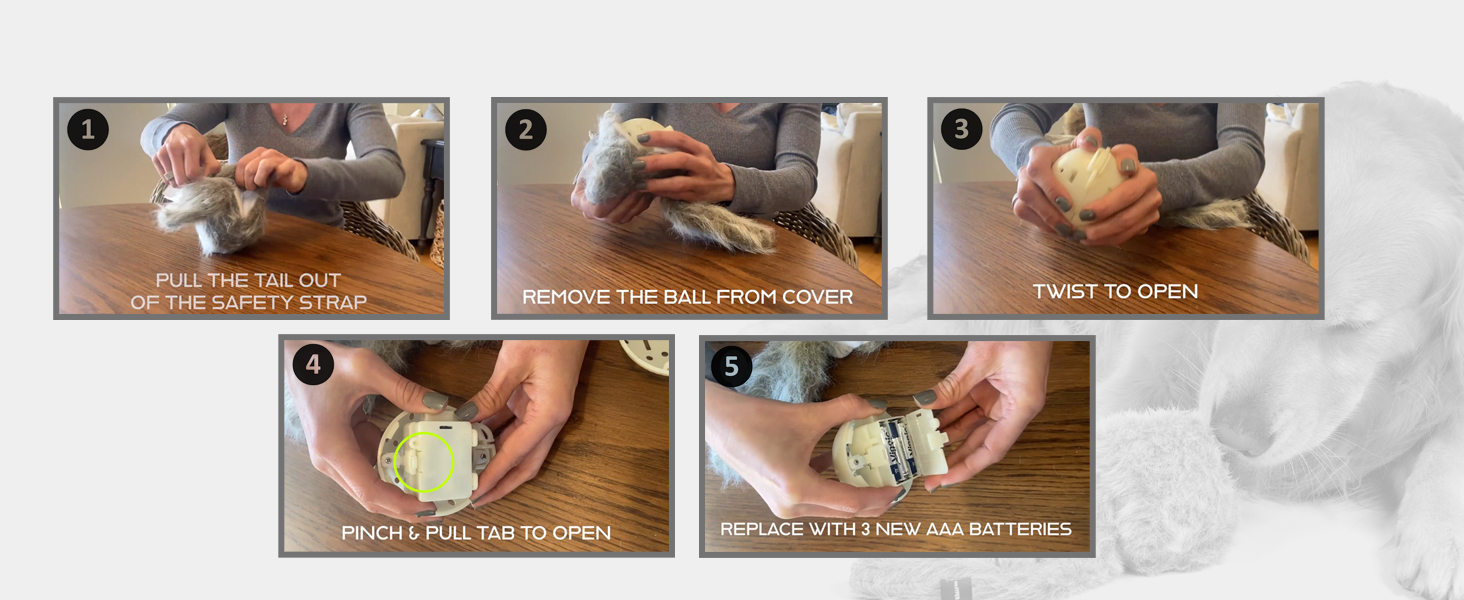 1

PULL THE TAIL OUT
OF THE SAFETY STRAP

2

REMOVE THE BALL FROM COVER

3

TWIST TO OPEN

4

PINCH & PULL TAB TO OPEN

5

REPLACE WITH 3 NEW AAA BATTERIES