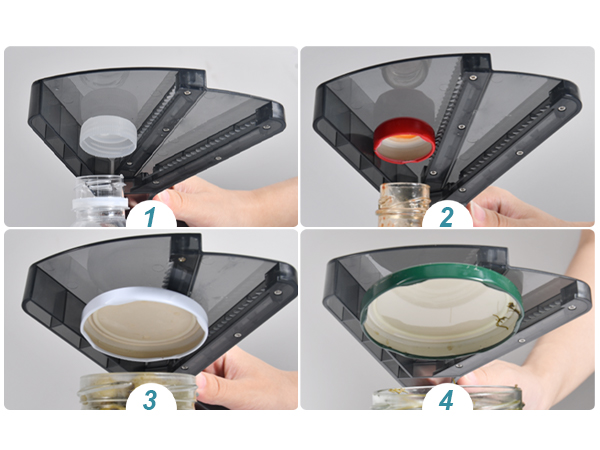 1
2
3
4