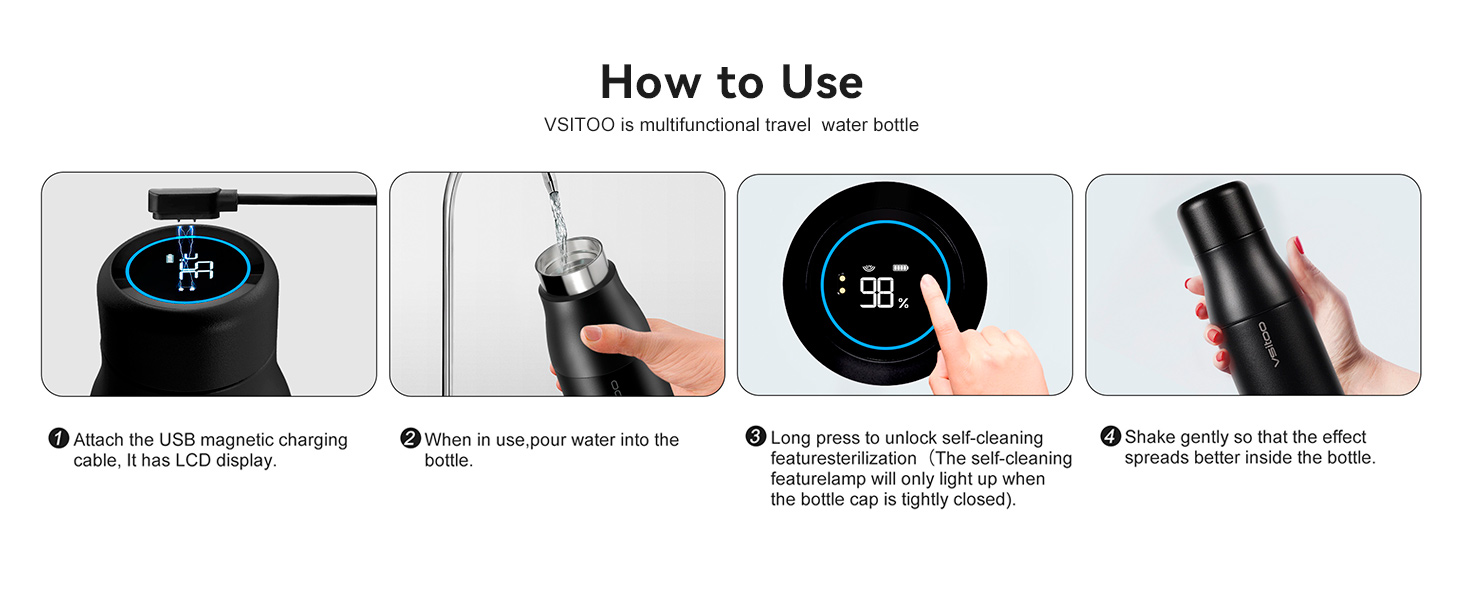 How to Use

VSITOO is multifunctional travel water bottle

98%

VSITOO

❶ Attach the USB magnetic charging cable, It has LCD display.

❷ When in use,pour water into the bottle.

❸ Long press to unlock self-cleaning featuresterilization（The self-cleaning featurelamp will only light up when the bottle cap is tightly closed).

❹ Shake gently so that the effect spreads better inside the bottle.