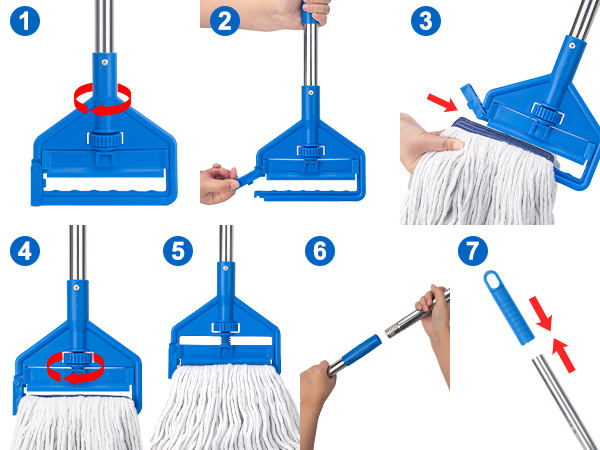 1

2

3

4

5

6

7