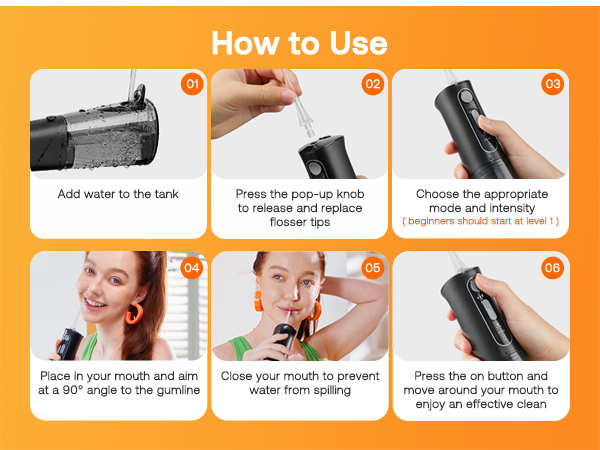 How to Use

01
Add water to the tank

02
Press the pop-up knob to release and replace flosser tips

03
Choose the appropriate mode and intensity
( beginners should start at level 1 )

04
Place in your mouth and aim at a 90° angle to the gumline

05
Close your mouth to prevent water from spilling

06
Press the on button and move around your mouth to enjoy an effective clean