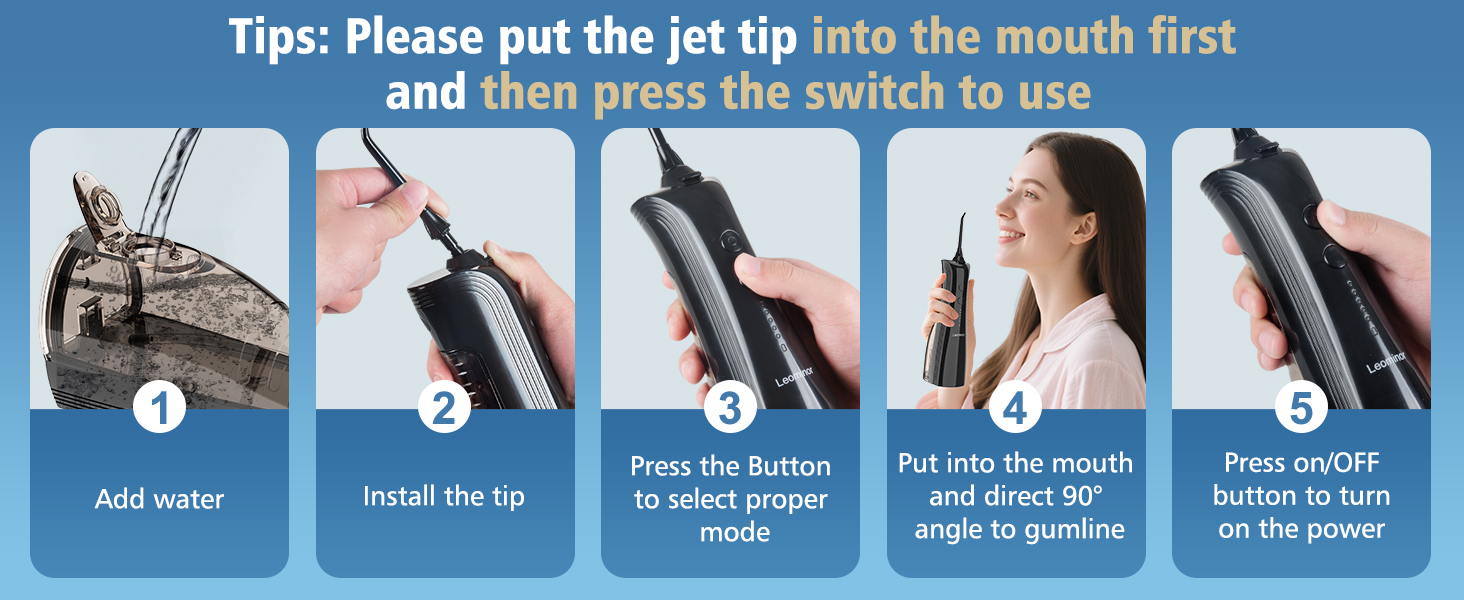 Tips: Please put the jet tip into the mouth first and then press the switch to use

1
Add water

2
Install the tip

Leominor
3
Press the Button to select proper mode

4
Put into the mouth and direct 90° angle to gumline

Leominor
5
Press on/OFF button to turn on the power