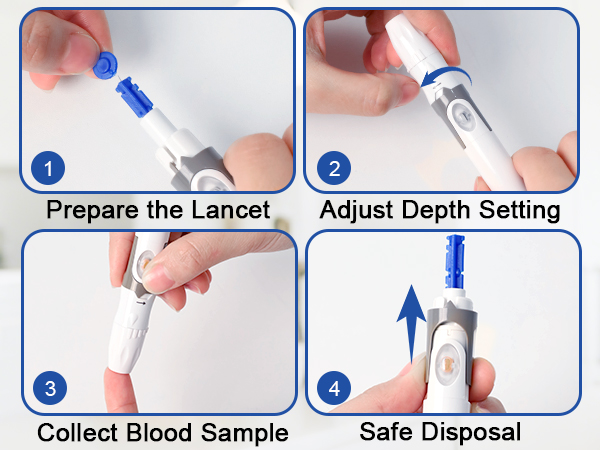 1
Prepare the Lancet

2
Adjust Depth Setting

3
Collect Blood Sample

4
Safe Disposal