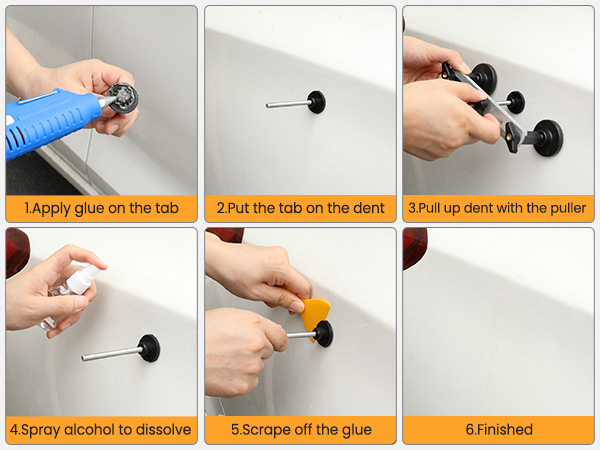 1.Apply glue on the tab

2.Put the tab on the dent

3.Pull up dent with the puller

4.Spray alcohol to dissolve

5.Scrape off the glue

6.Finished