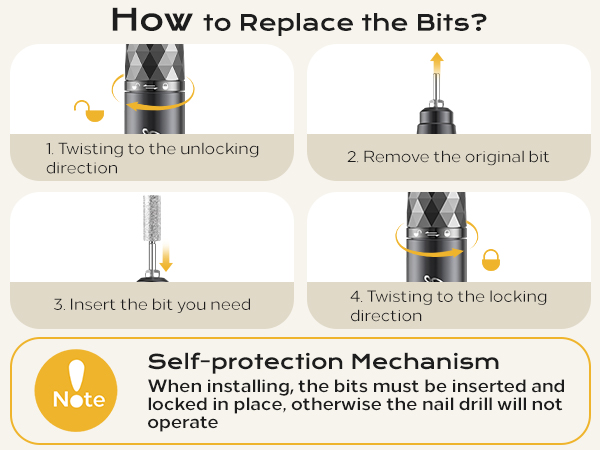 How to Replace the Bits?

1. Twisting to the unlocking direction

2. Remove the original bit

3. Insert the bit you need

4. Twisting to the locking direction

Note

Self-protection Mechanism

When installing, the bits must be inserted and locked in place, otherwise the nail drill will not operate