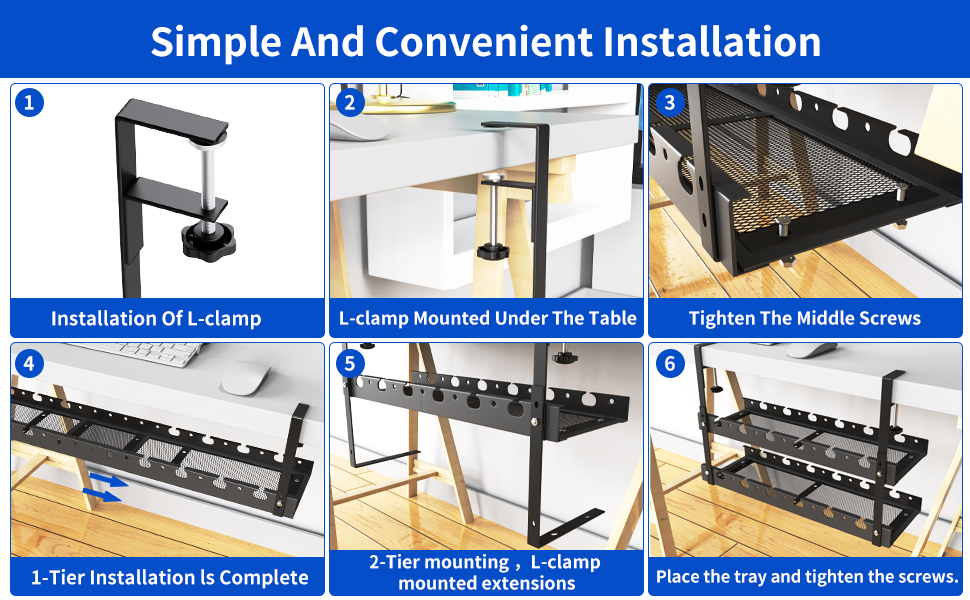 Simple And Convenient Installation

1
Installation Of L-clamp

2
L-clamp Mounted Under The Table

3
Tighten The Middle Screws

4
1-Tier Installation ls Complete

5
2-Tier mounting， L-clamp mounted extensions

6
Place the tray and tighten the screws.