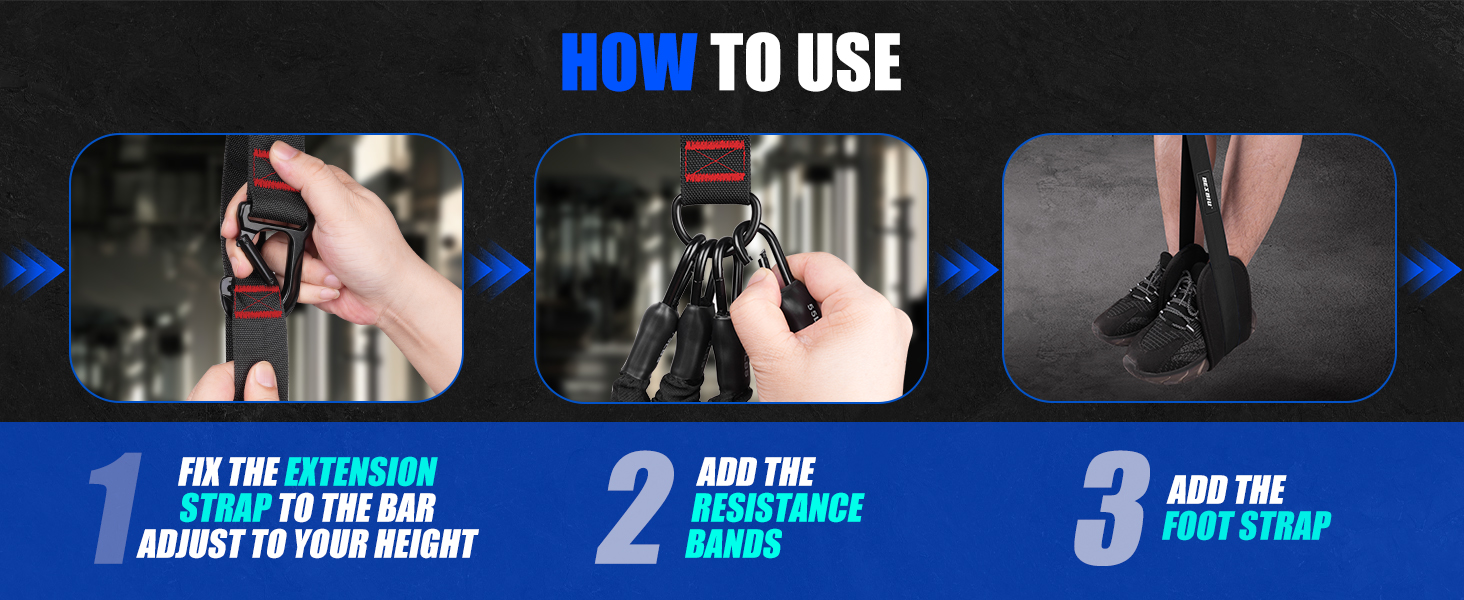 HOW TO USE

1 FIX THE EXTENSION STRAP TO THE BAR ADJUST TO YOUR HEIGHT

2 ADD THE RESISTANCE BANDS

3 ADD THE FOOT STRAP