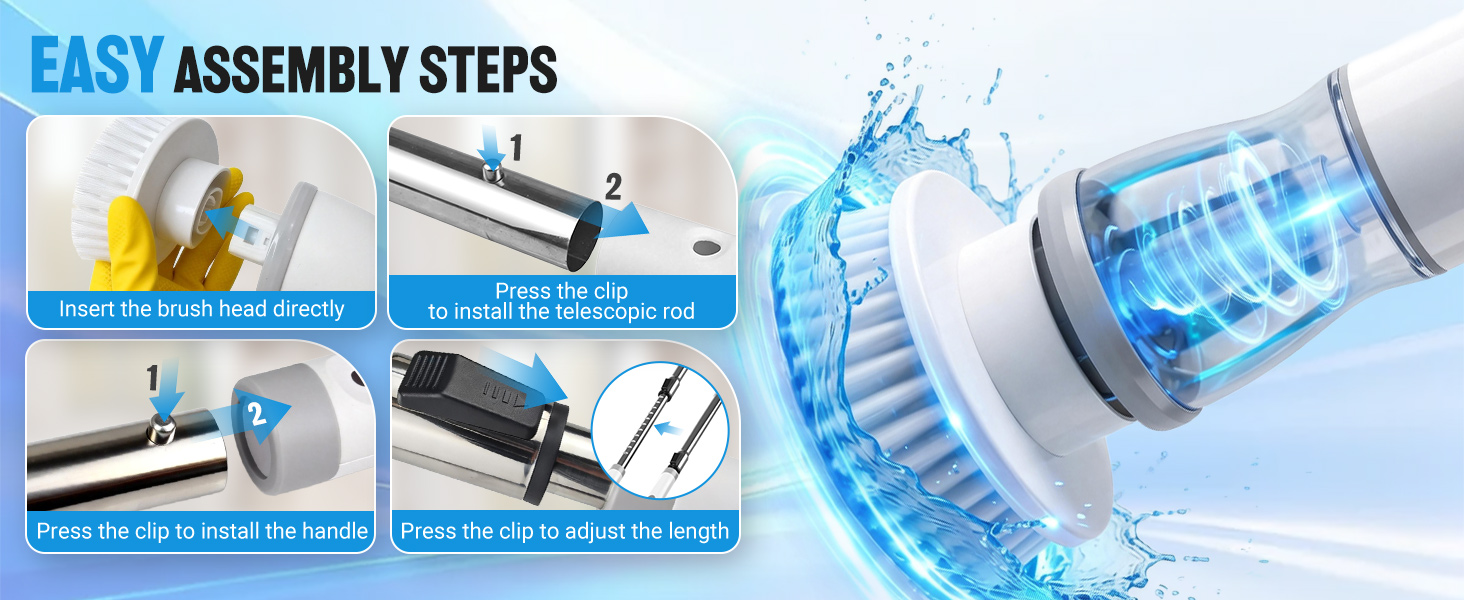 EASY ASSEMBLY STEPS

Insert the brush head directly

1

2

Press the clip to install the telescopic rod

1

2

Press the clip to install the handle

Press the clip to adjust the length