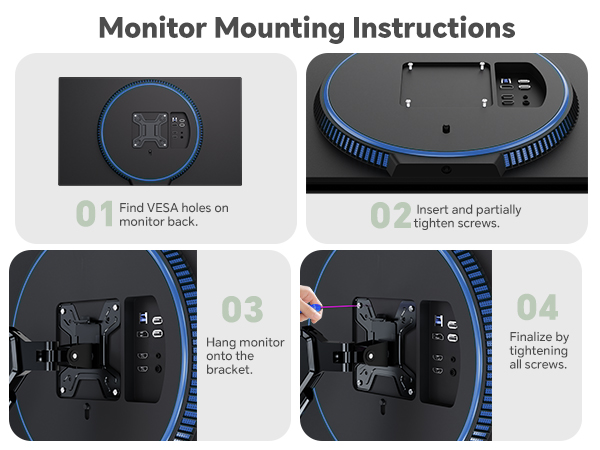 Monitor Mounting Instructions

01 Find VESA holes on monitor back.

02 Insert and partially tighten screws.

03 Hang monitor onto the bracket.

04 Finalize by tightening all screws.