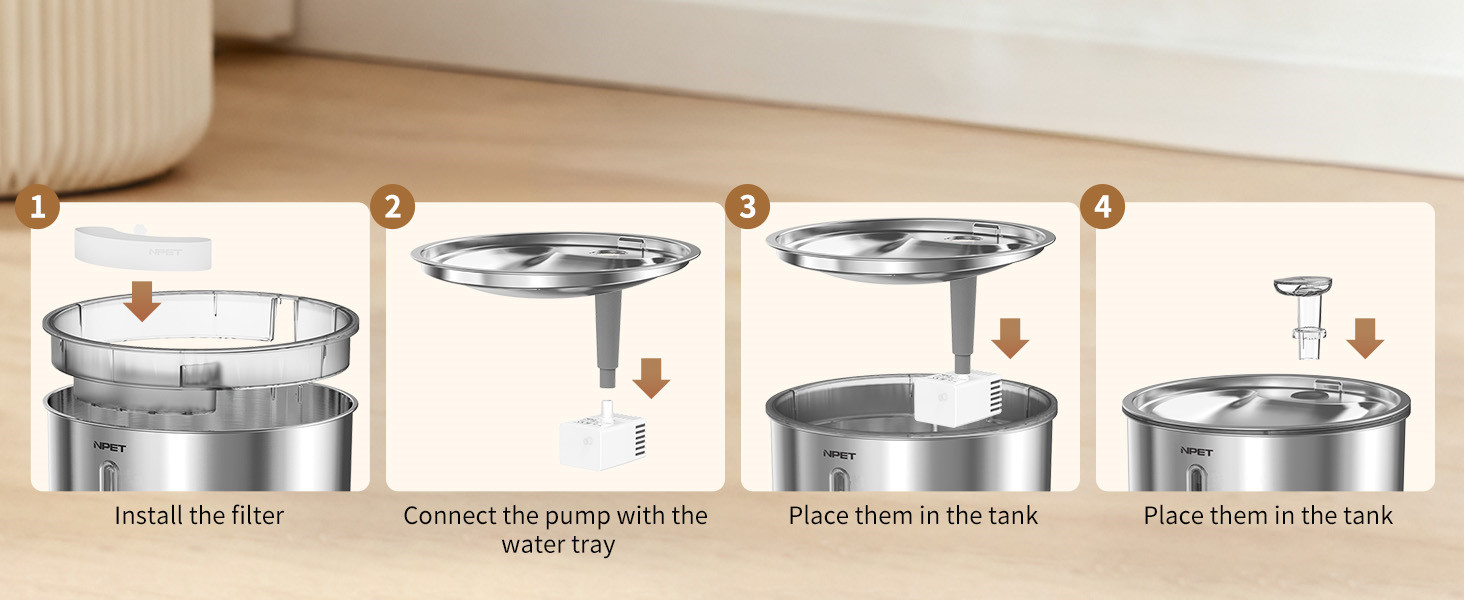 1

NPET

NPET

Install the filter

2

Connect the pump with the water tray

3

NPET

Place them in the tank

4

NPET

Place them in the tank