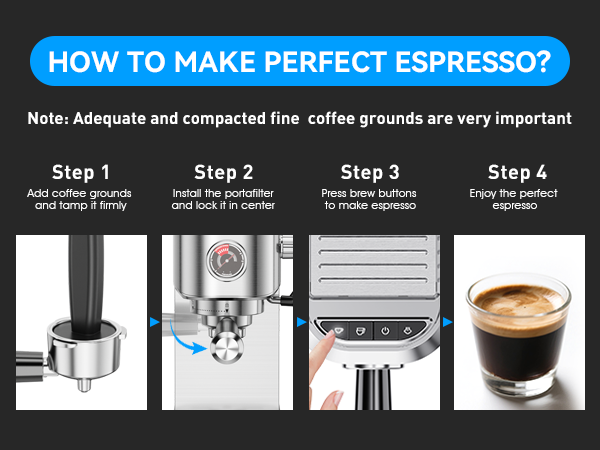 HOW TO MAKE PERFECT ESPRESSO?

Note: Adequate and compacted fine coffee grounds are very important

Step 1
Add coffee grounds and tamp it firmly

Step 2
Install the portafilter and lock it in center

Step 3
Press brew buttons to make espresso

Step 4
Enjoy the perfect espresso