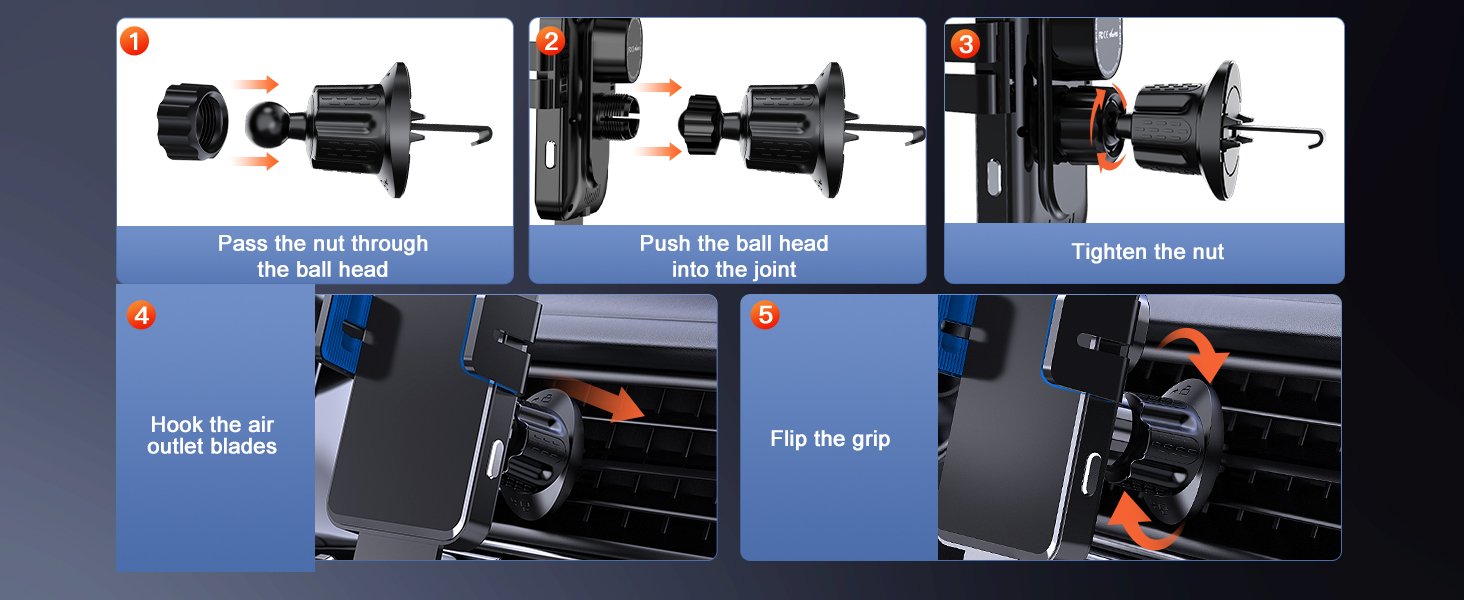 1

Pass the nut through the ball head

2

Push the ball head into the joint

3

Tighten the nut

4

Hook the air outlet blades

5

Flip the grip