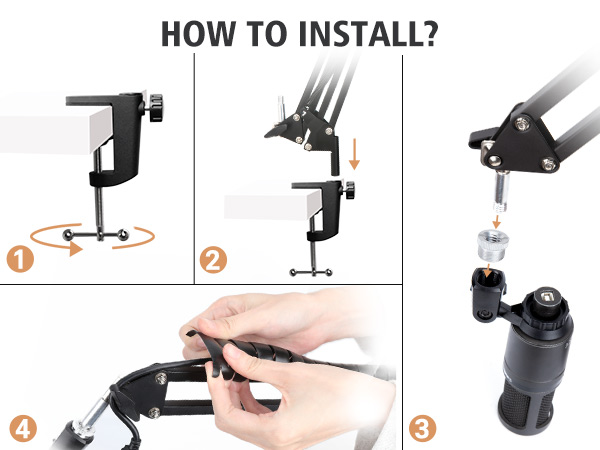 HOW TO INSTALL?

1

2

4

3