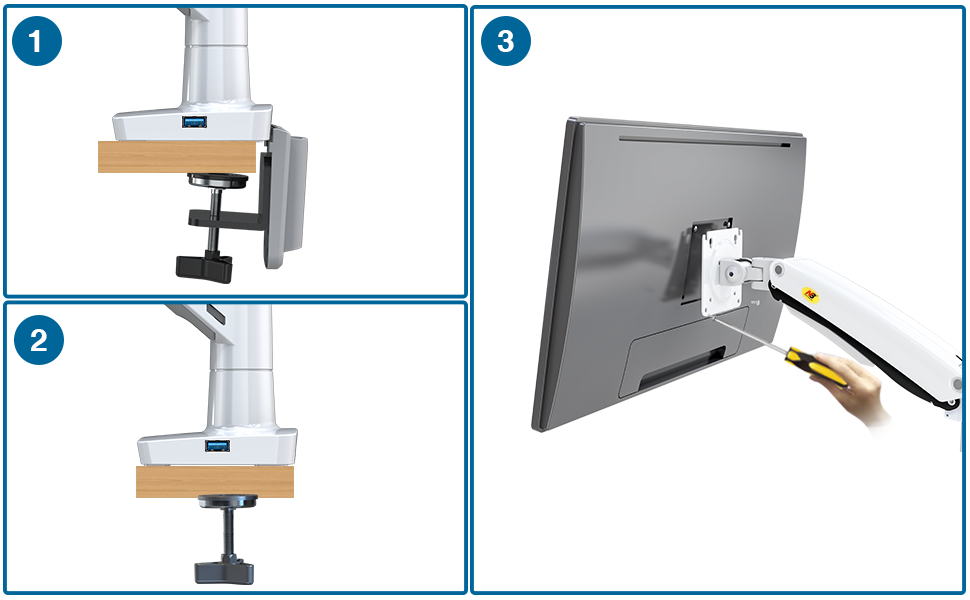 1

2

3