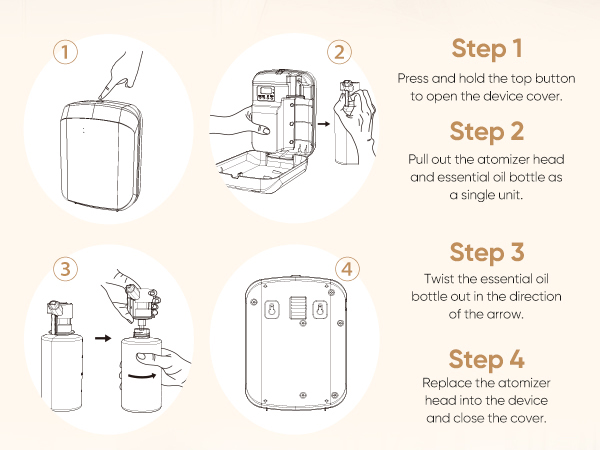 1

2

3

4

Step 1
Press and hold the top button to open the device cover.

Step 2
Pull out the atomizer head and essential oil bottle as a single unit.

Step 3
Twist the essential oil bottle out in the direction of the arrow.

Step 4
Replace the atomizer head into the device and close the cover.