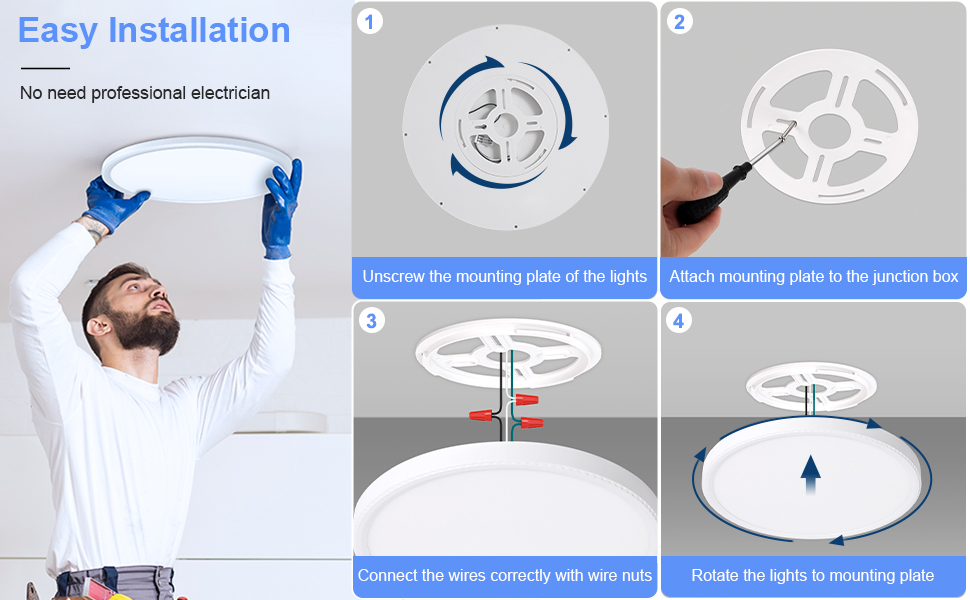 Easy Installation

No need professional electrician

1

Unscrew the mounting plate of the lights

2

Attach mounting plate to the junction box

3

Connect the wires correctly with wire nuts

4

Rotate the lights to mounting plate