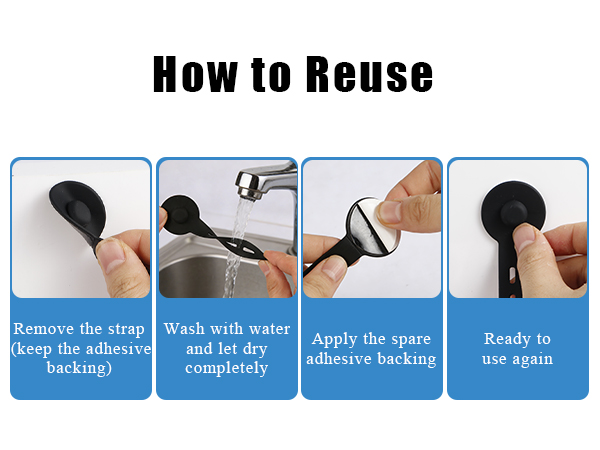 How to Reuse

Remove the strap (keep the adhesive backing)

Wash with water and let dry completely

Apply the spare adhesive backing

Ready to use again