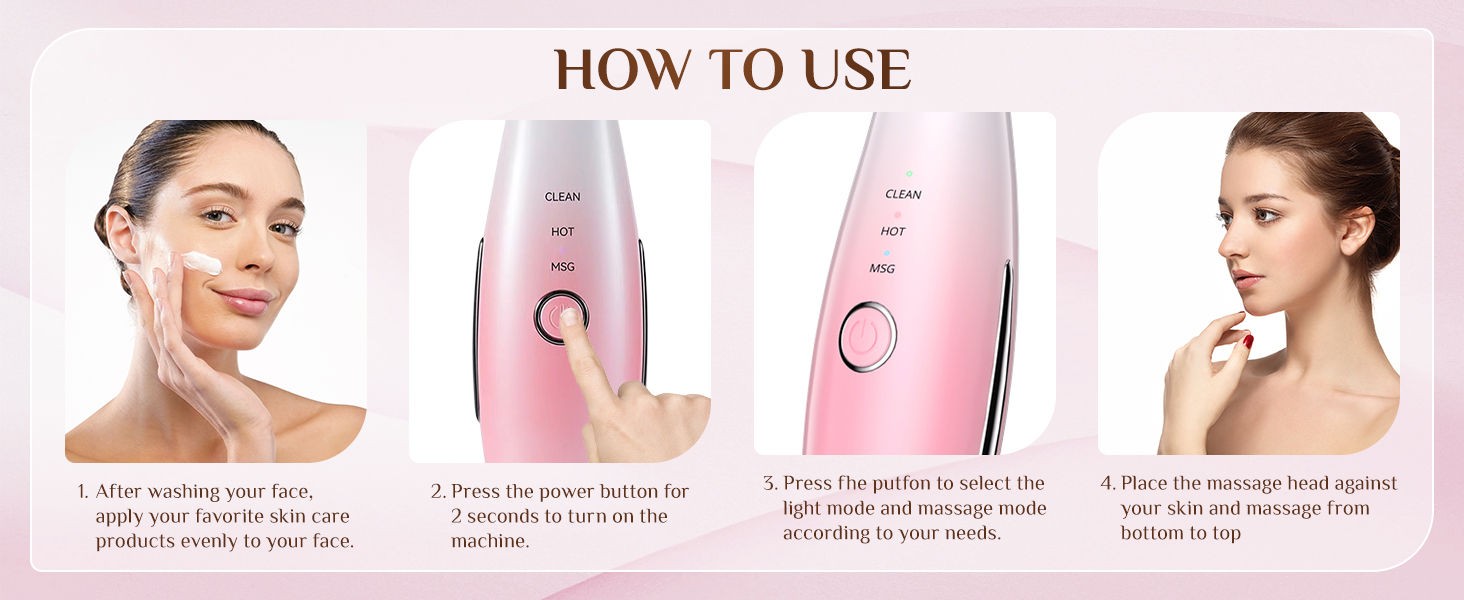 HOW TO USE

CLEAN
HOT
MSG

CLEAN
HOT
MSG

1. After washing your face, apply your favorite skin care products evenly to your face.

2. Press the power button for 2 seconds to turn on the machine.

3. Press fhe putfon to select the light mode and massage mode according to your needs.

4. Place the massage head against your skin and massage from bottom to top