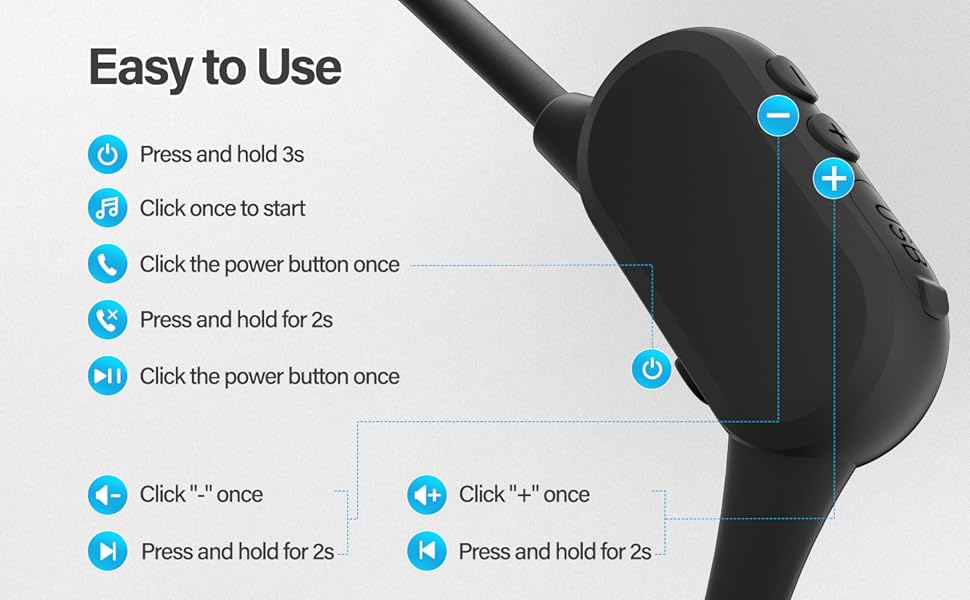 Easy to Use

Press and hold 3s

Click once to start

Click the power button once

Press and hold for 2s

Click the power button once

Click "-" once

Press and hold for 2s

Click "+" once

Press and hold for 2s

USB