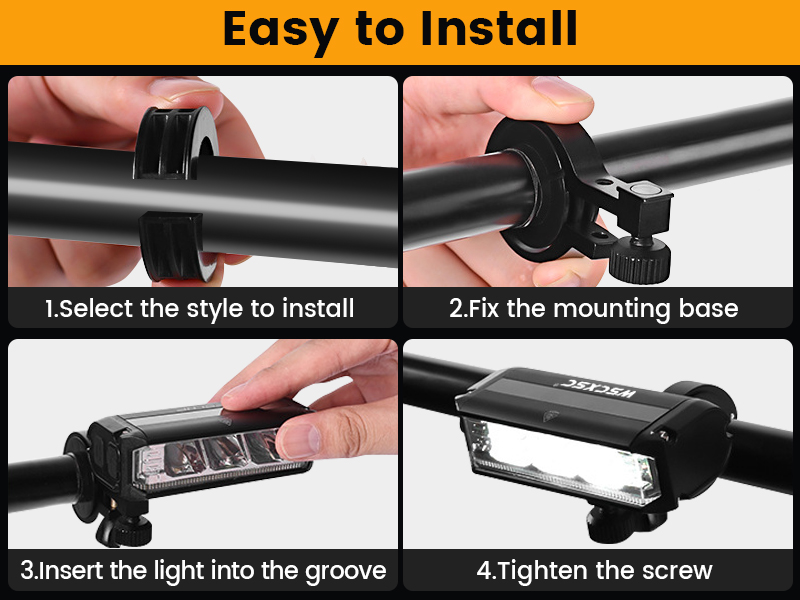 Easy to Install

1.Select the style to install

2.Fix the mounting base

3.Insert the light into the groove

WSCXSC

4.Tighten the screw